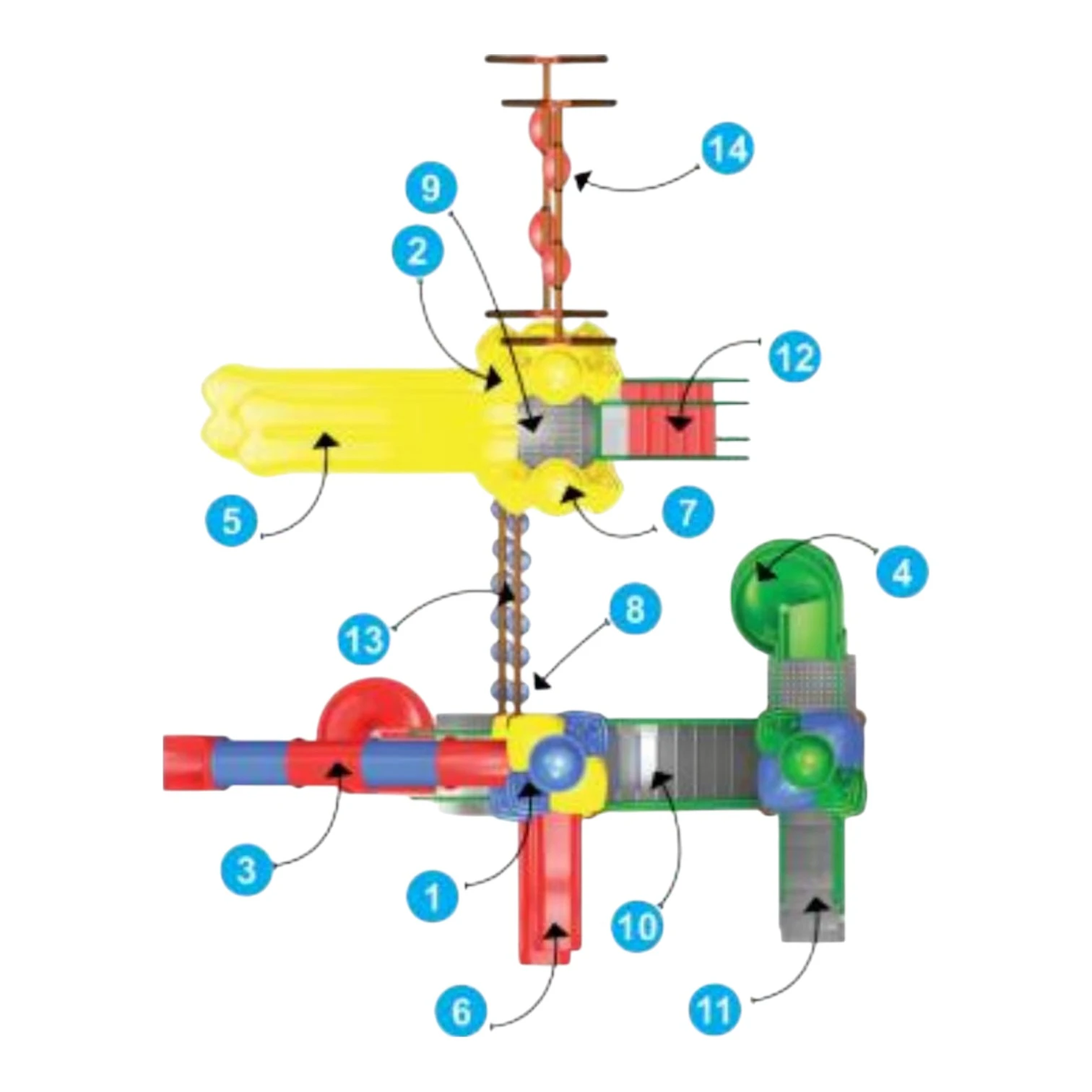 14
9
2
12
5
7
4
13
8
3
1
10
6
11